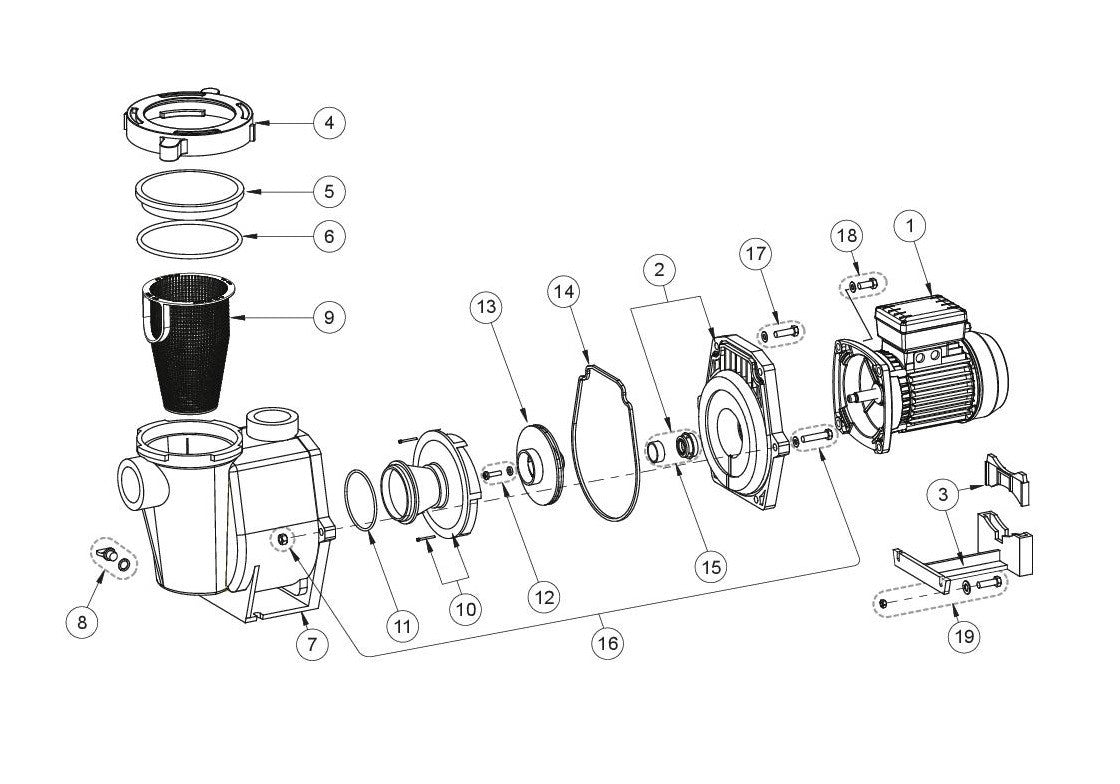 4
5
6
9
13
14
2
17
18
1
3
8
7
11
10
12
15
16
19