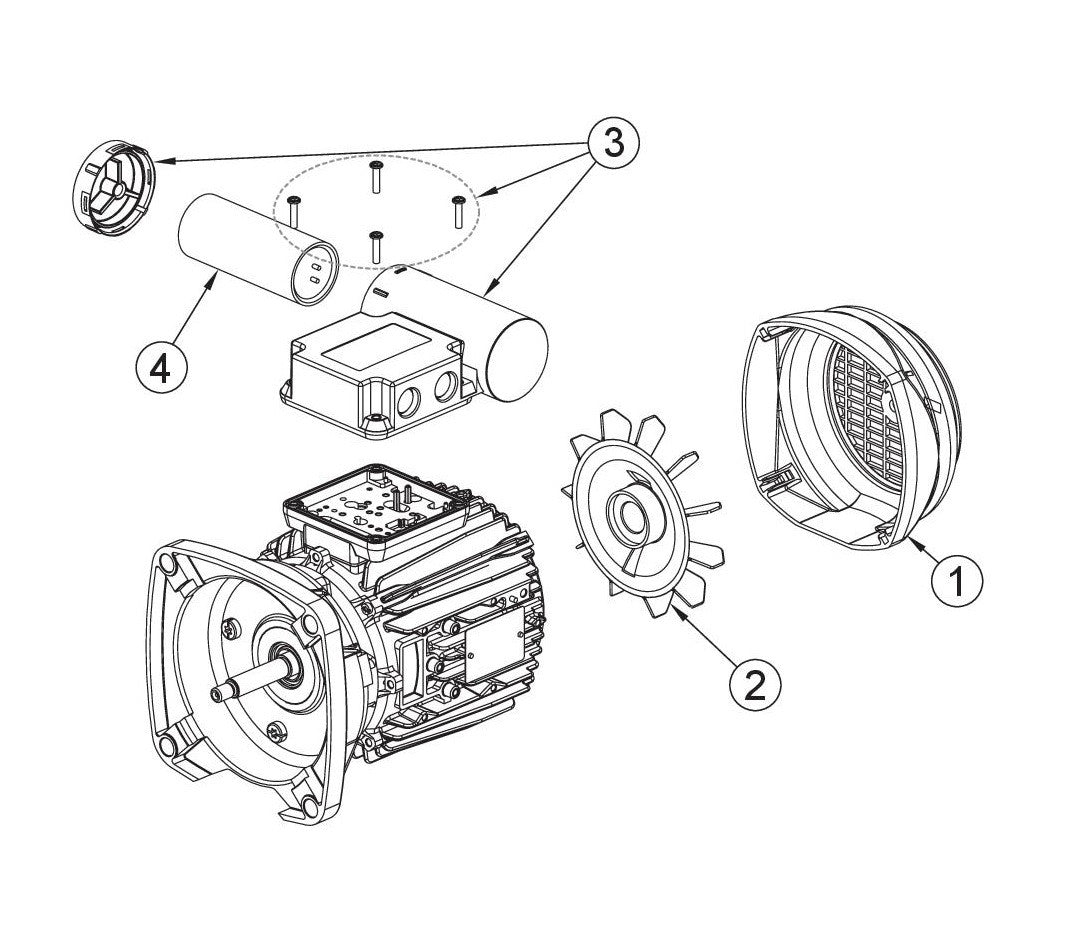 3

4

1

2