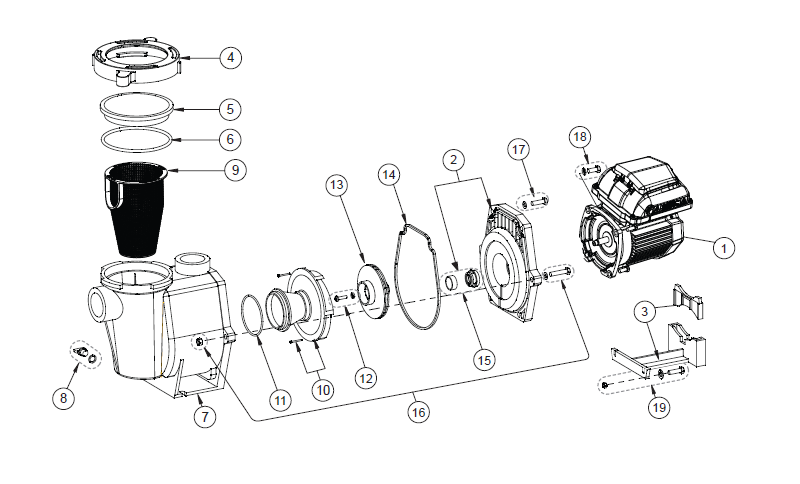 4
5
6
9
13
14
2
17
18
1
3
8
7
11
10
12
15
16
19