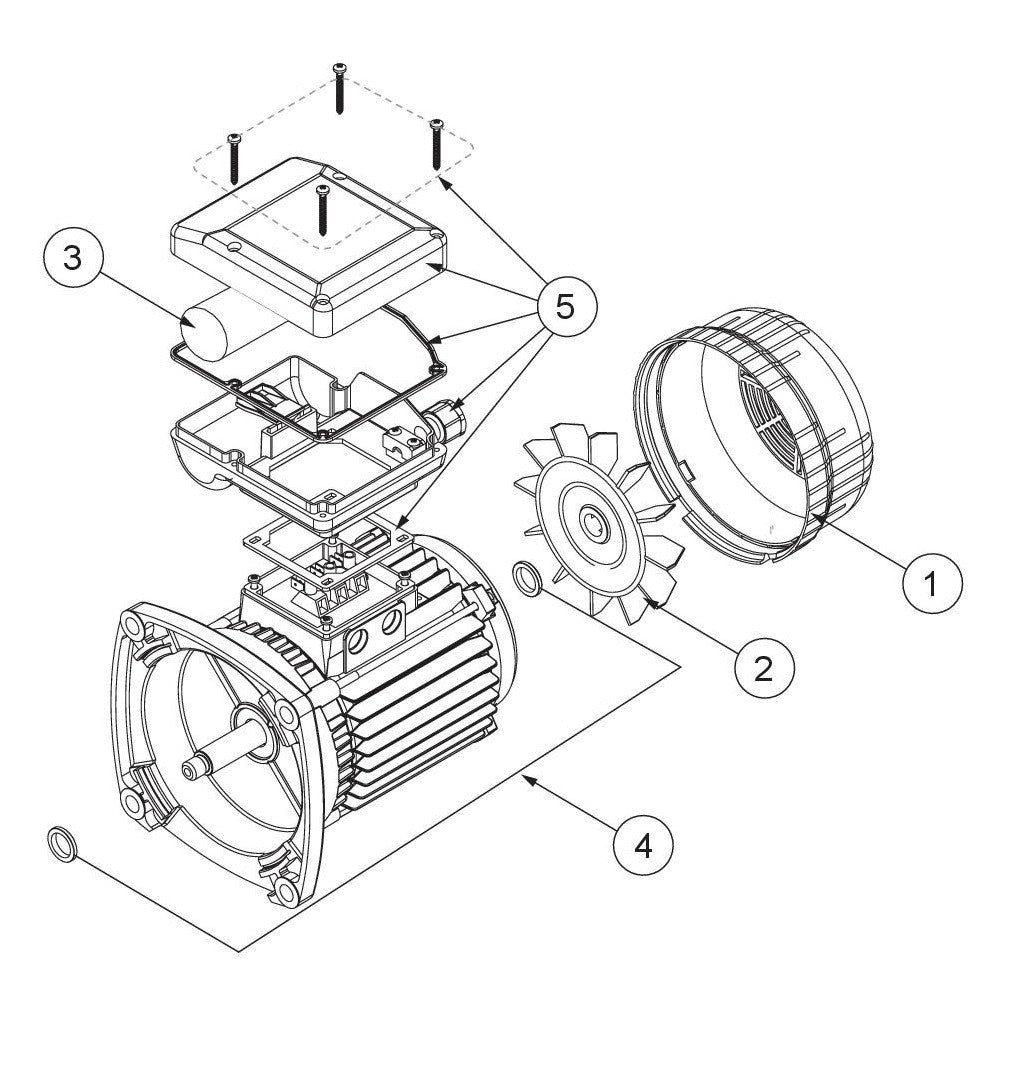 3

5

1

2

4