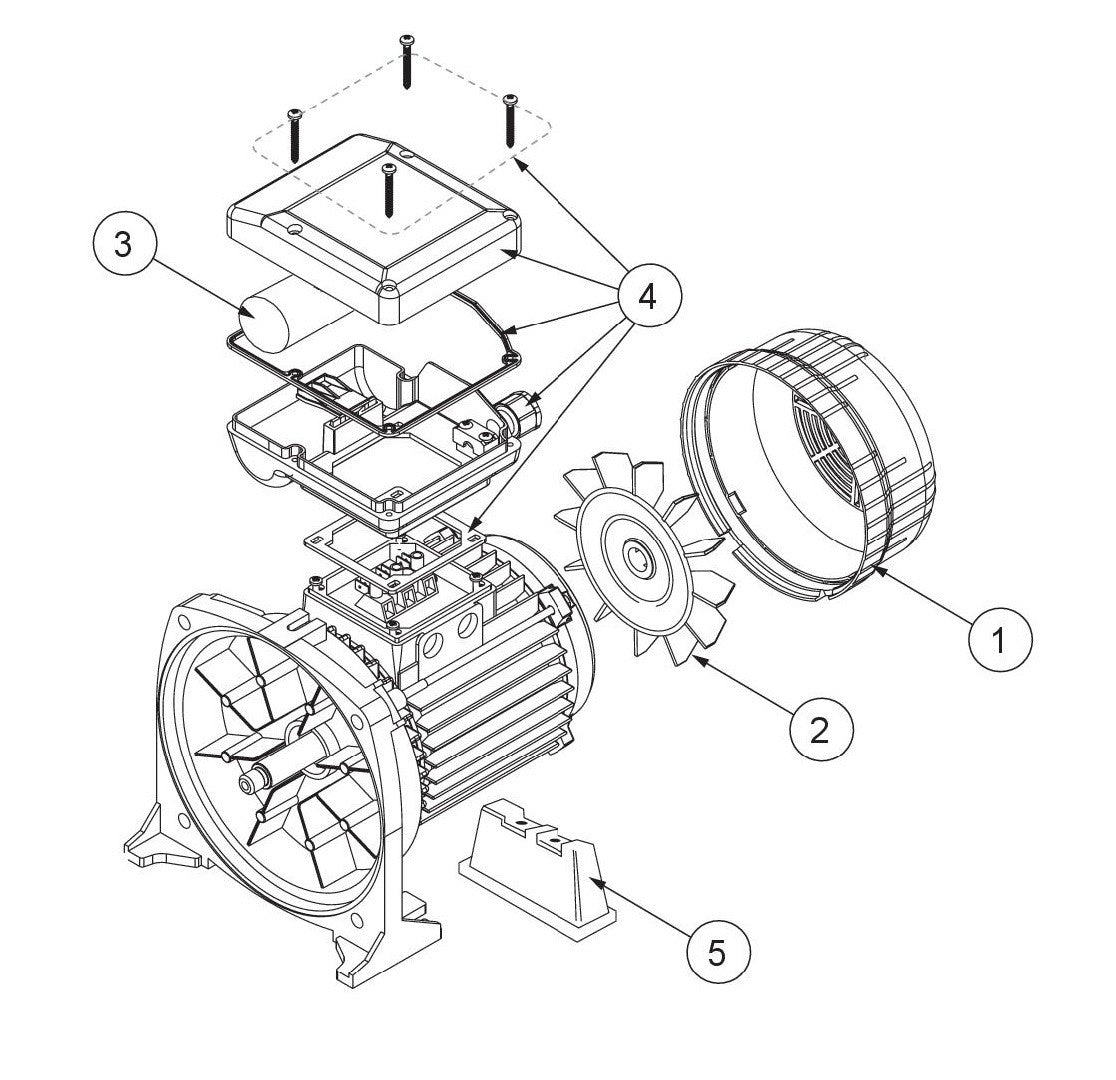 3
4
1
2
5