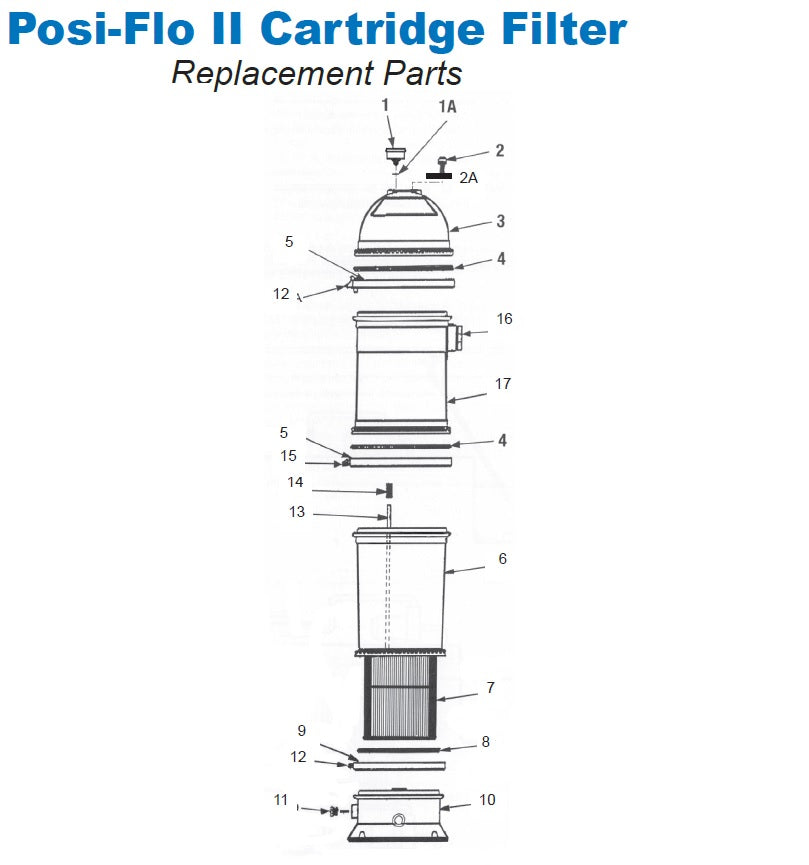 Posi-Flo II Cartridge Filter
Replacement Parts

1
1A
2
2A
3
5
4
12
16
17
5
4
15
14
13
6
7
9
8
12
11
10