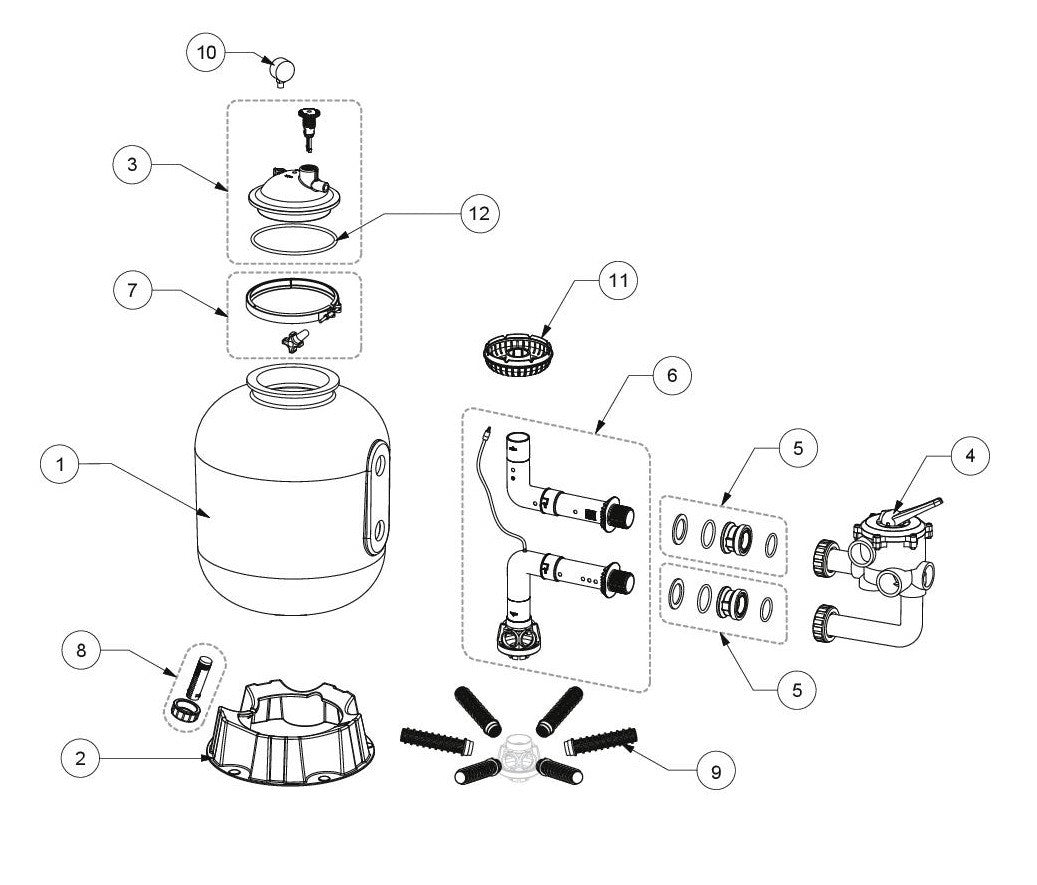 10
3
12
7
11
6
1
5
4
5
8
2
9