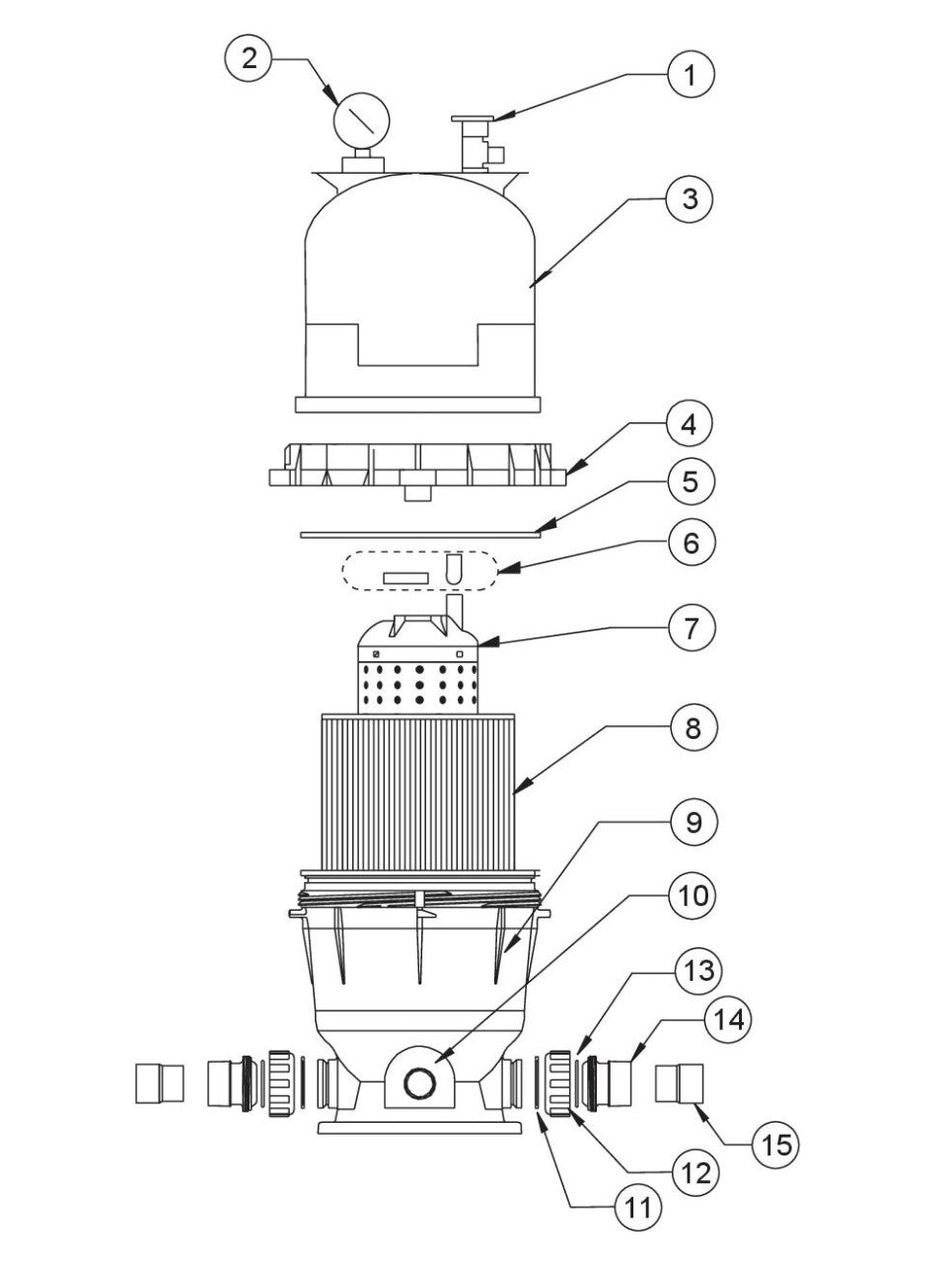 2
1
3
4
5
6
7
8
9
10
13
14
15
12
11