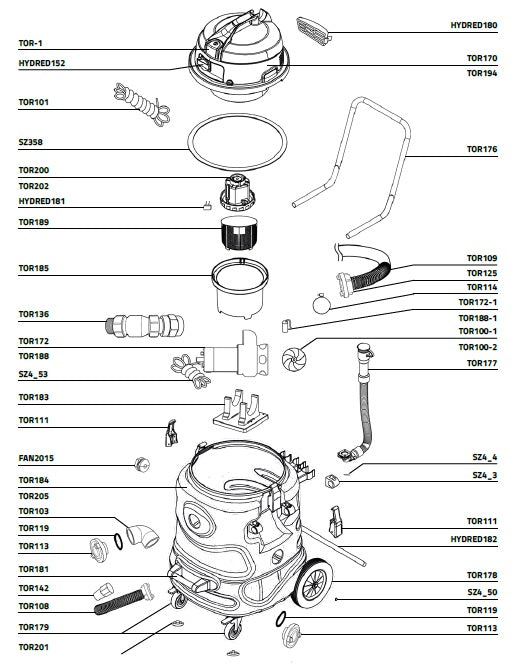 TOR-1
HYDRED152
TOR101
SZ358
TOR200
TOR202
HYDRED181
TOR189
TOR185
TOR136
TOR172
TOR188
SZ4_53
TOR183
TOR111
FAN2015
TOR184
TOR205
TOR103
TOR119
TOR113
TOR181
TOR142
TOR108
TOR179
TOR201

HYDRED180
TOR170
TOR194
TOR176
TOR109
TOR125
TOR114
TOR172-1
TOR188-1
TOR100-1
TOR100-2
TOR177
SZ4_4
SZ4_3
TOR111
HYDRED182
TOR178
SZ4_50
TOR119
TOR113